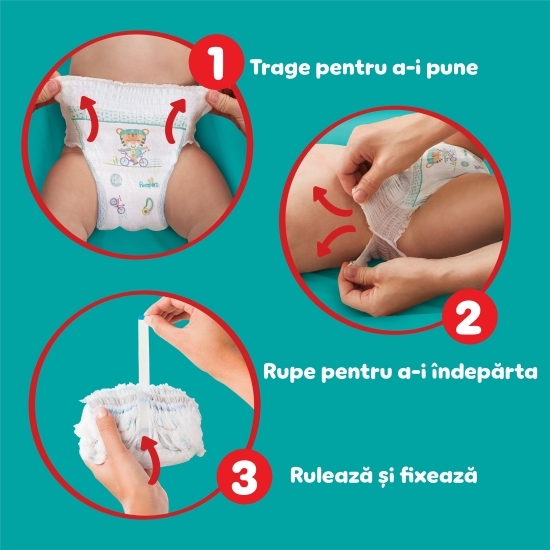 1 Trage pentru a-i pune

Pampers

2

Rupe pentru a-i îndepărta

3 Rulează și fixează