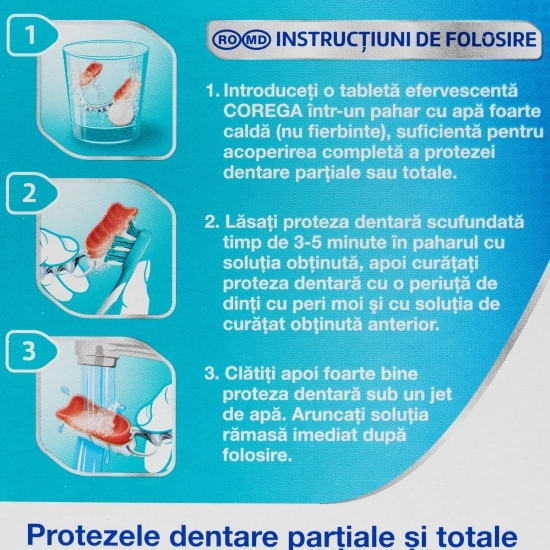 1

2

3

RO MD INSTRUCȚIUNI DE FOLOSIRE

1. Introduceți o tabletă efervescentă COREGA într-un pahar cu apă foarte caldă (nu fierbinte), suficientă pentru acoperirea completă a protezei dentare parțiale sau totale.

2. Lăsați proteza dentară scufundată timp de 3-5 minute în paharul cu soluția obținută, apoi curățați proteza dentară cu o periuță de dinți cu peri moi şi cu soluția de curățat obținută anterior.

3. Clătiți apoi foarte bine proteza dentară sub un jet de apă. Aruncați soluția rămasă imediat după folosire.

Protezele dentare parțiale și totale