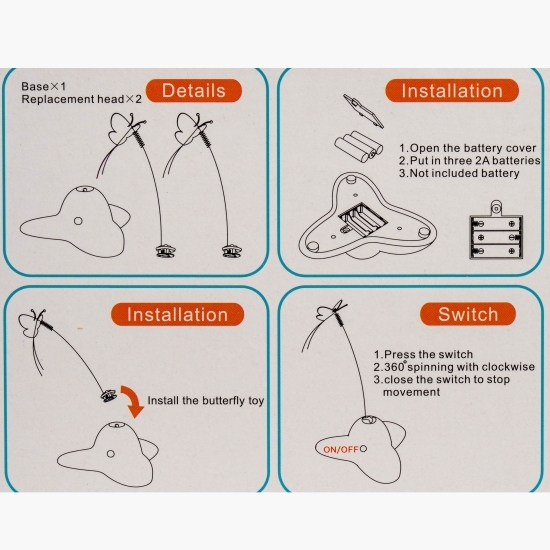 Base×1
Replacement head×2

Details

Installation

1.Open the battery cover
2.Put in three 2A batteries
3.Not included battery

Installation

Install the butterfly toy

Switch

1.Press the switch
2.360°spinning with clockwise
3.close the switch to stop movement

ON/OFF