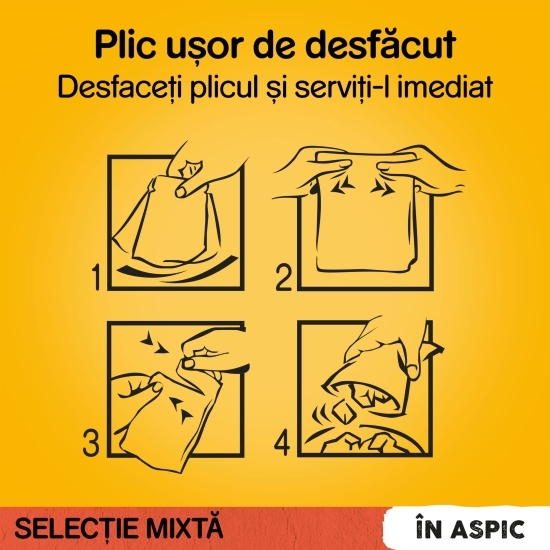 Plic ușor de desfăcut
Desfaceți plicul și serviți-l imediat

1

2

3

4

SELECȚIE MIXTĂ

ÎN ASPIC