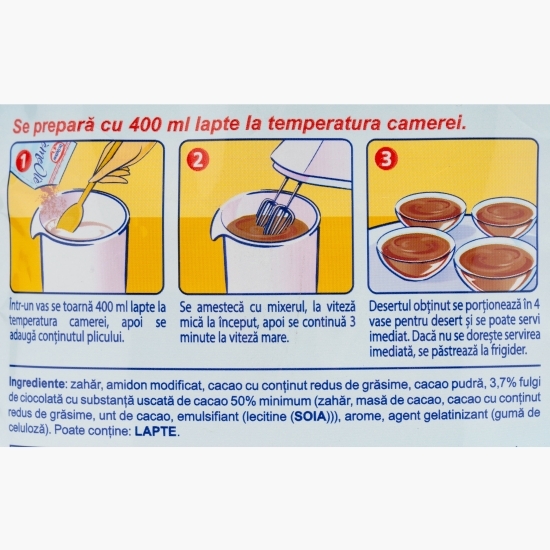 Se prepară cu 400 ml lapte la temperatura camerei.

1

2

3

Într-un vas se toarnă 400 ml lapte la temperatura camerei, apoi se adaugă conținutul plicului.

Se amestecă cu mixerul, la viteză mică la început, apoi se continuă 3 minute la viteză mare.

Desertul obținut se porționează în 4 vase pentru desert și se poate servi imediat. Dacă nu se dorește servirea imediată, se păstrează la frigider.

Ingrediente: zahăr, amidon modificat, cacao cu conținut redus de grăsime, cacao pudră, 3,7% fulgi de ciocolată cu substanță uscată de cacao 50% minimum (zahăr, masă de cacao, cacao cu conținut redus de grăsime, unt de cacao, emulsifiant (lecitine (SOIA))), arome, agent gelatinizant (gumă de celuloză). Poate conține: LAPTE.