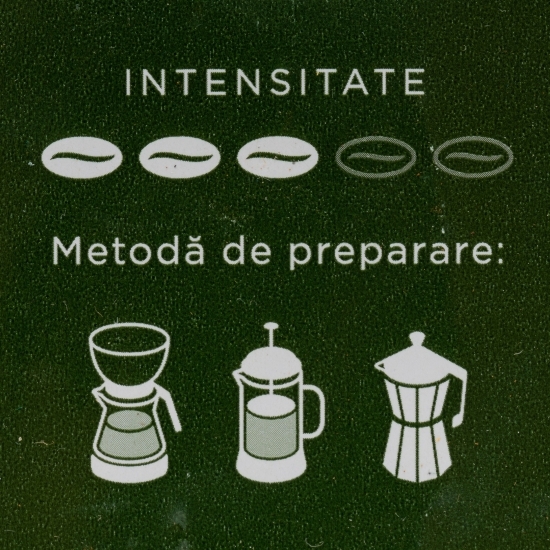 INTENSITATE

Metodă de preparare: