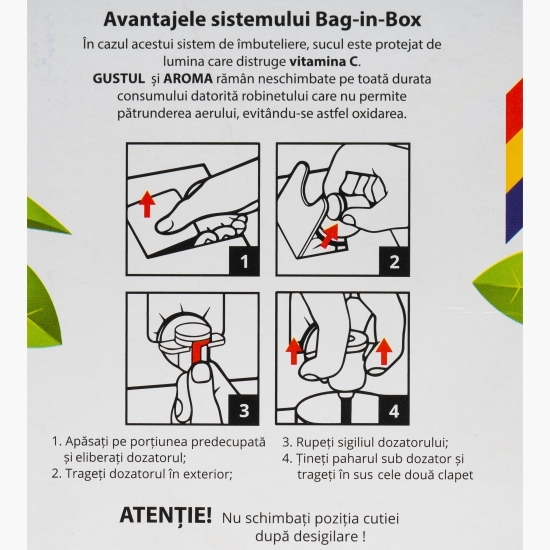 Avantajele sistemului Bag-in-Box

În cazul acestui sistem de îmbuteliere, sucul este protejat de lumina care distruge vitamina C.
GUSTUL și AROMA rămân neschimbate pe toată durata consumului datorită robinetului care nu permite pătrunderea aerului, evitându-se astfel oxidarea.

1

2

3

4

1. Apăsați pe porțiunea predecupată și eliberați dozatorul;
2. Trageți dozatorul în exterior;

3. Rupeți sigiliul dozatorului;
4. Țineți paharul sub dozator și trageți în sus cele două clapet

ATENȚIE! Nu schimbați poziția cutiei după desigilare !