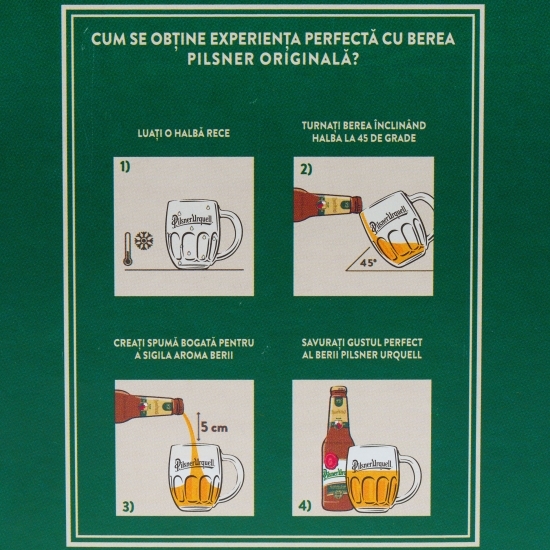 CUM SE OBȚINE EXPERIENȚA PERFECTĂ CU BEREA PILSNER ORIGINALĂ?

LUAȚI O HALBĂ RECE

1)

Pilsner Urquell

TURNAȚI BEREA ÎNCLINÂND HALBA LA 45 DE GRADE

2)

Pilsner Urquell

45°

CREAȚI SPUMĂ BOGATĂ PENTRU A SIGILA AROMA BERII

5 cm

Pilsner Urquell

3)

SAVURAȚI GUSTUL PERFECT AL BERII PILSNER URQUELL

Pilsner Urquell

Pilsner Urquell

4)